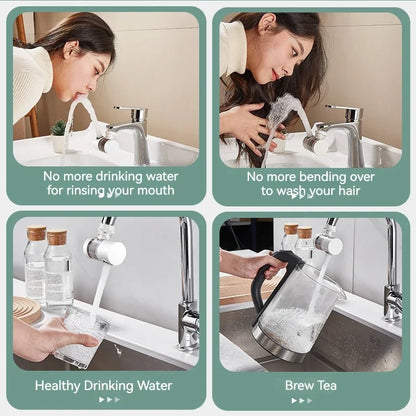 No more drinking water for rinsing your mouth

No more bending over to wash your hair

Healthy Drinking Water

Brew Tea